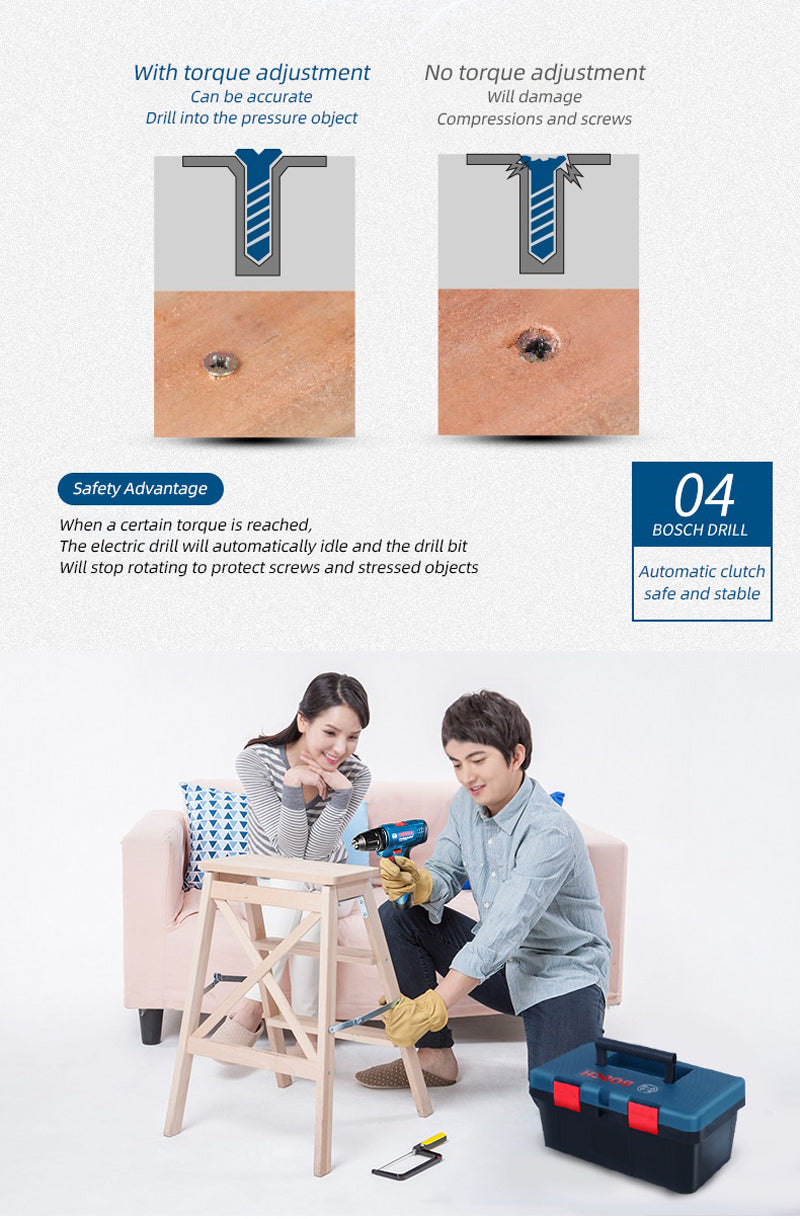 With torque adjustment
Can be accurate
Drill into the pressure object

No torque adjustment
Will damage
Compressions and screws

Safety Advantage

When a certain torque is reached,
The electric drill will automatically idle and the drill bit
Will stop rotating to protect screws and stressed objects

04
BOSCH DRILL

Automatic clutch
safe and stable

BOSCH